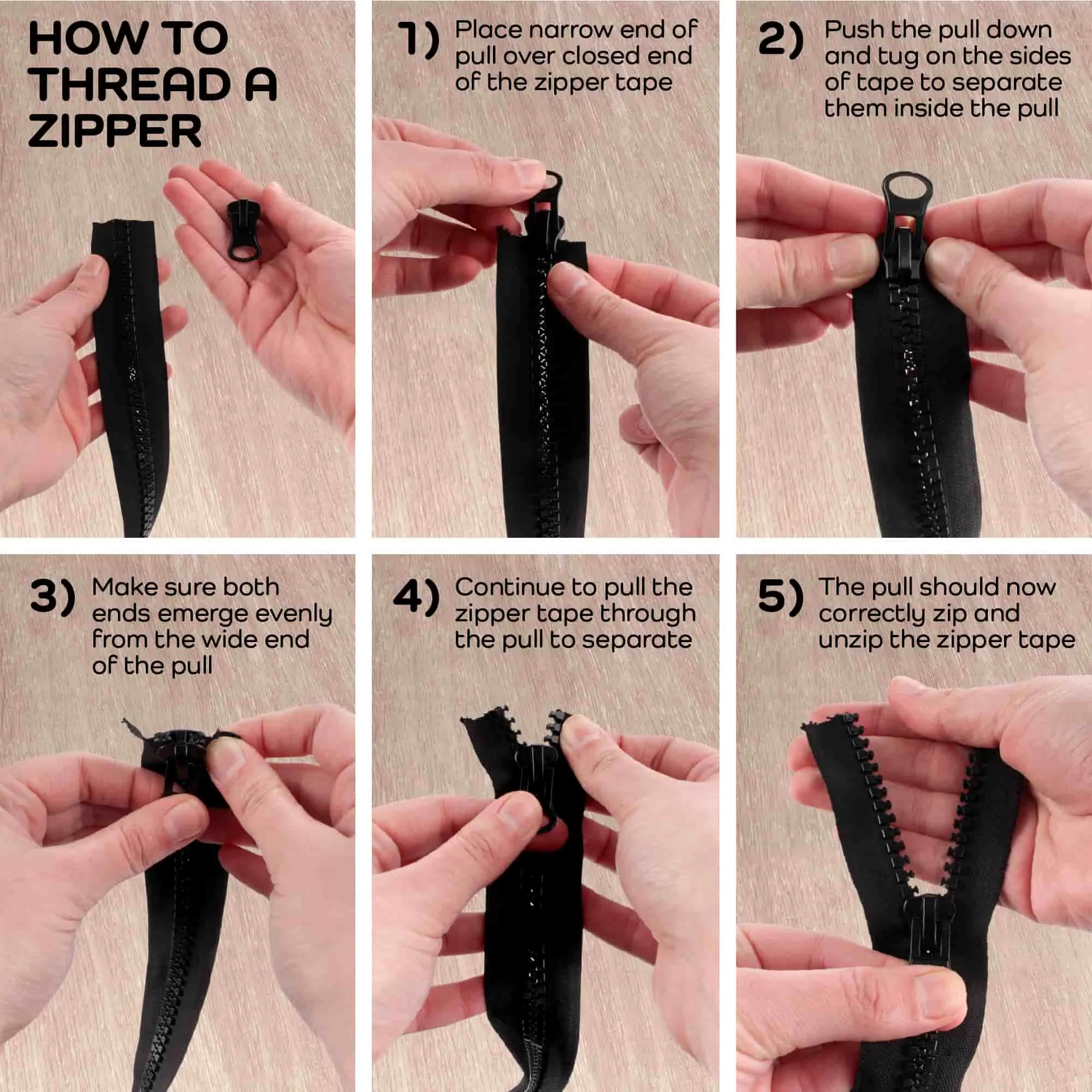 HOW TO THREAD A ZIPPER

1) Place narrow end of pull over closed end of the zipper tape

2) Push the pull down and tug on the sides of tape to separate them inside the pull

3) Make sure both ends emerge evenly from the wide end of the pull

4) Continue to pull the zipper tape through the pull to separate

5) The pull should now correctly zip and unzip the zipper tape