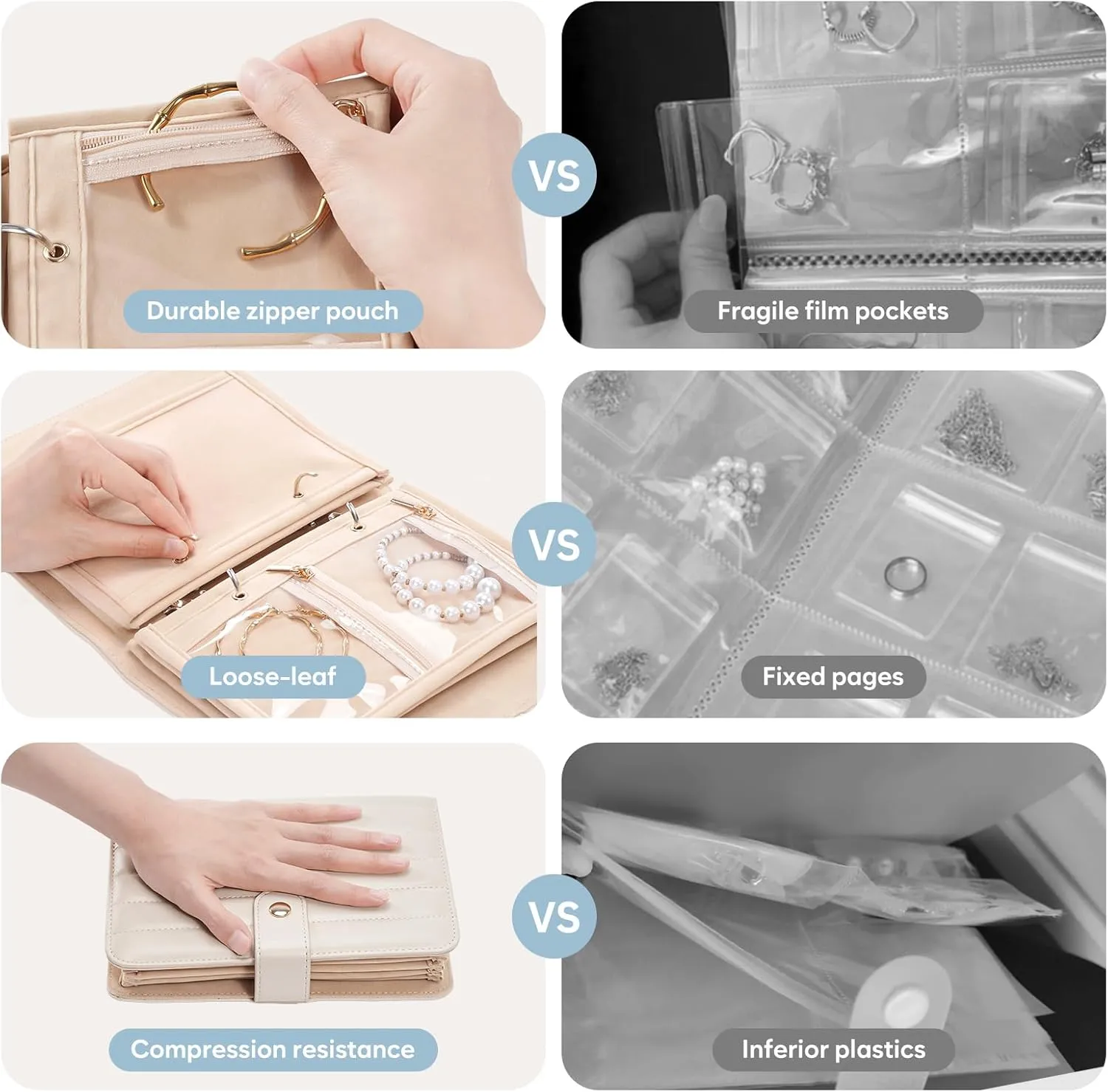 Durable zipper pouch

VS

Fragile film pockets

Loose-leaf

VS

Fixed pages

Compression resistance

VS

Inferior plastics