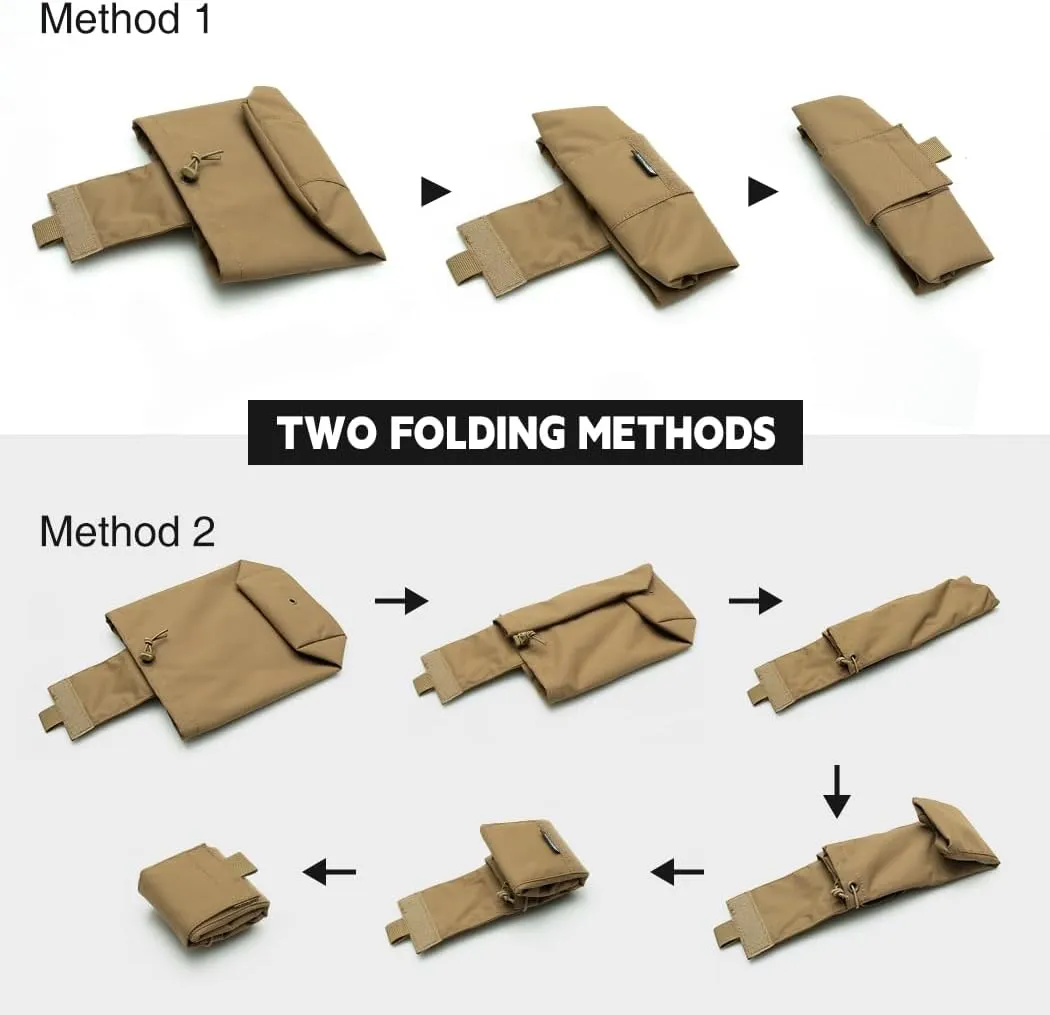 Method 1

TWO FOLDING METHODS

Method 2